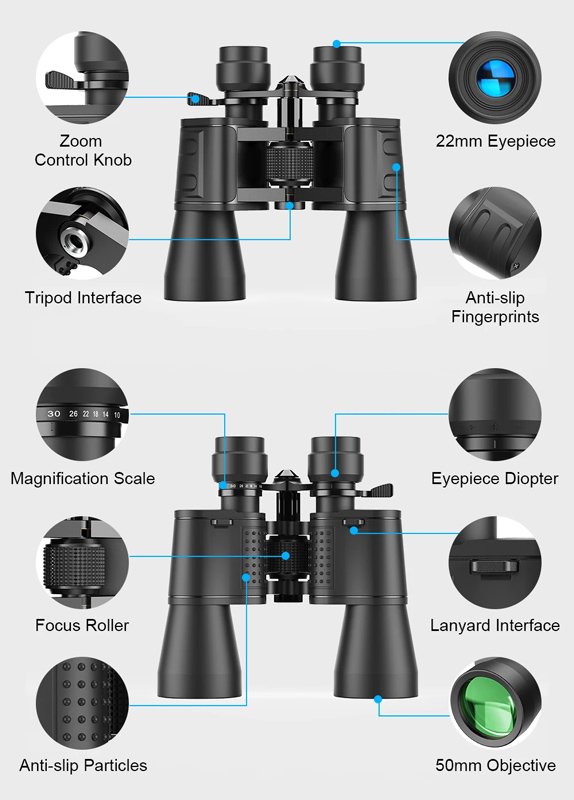 Zoom Control Knob

22mm Eyepiece

Tripod Interface

Anti-slip Fingerprints

30 26 22 18 14 10

Magnification Scale

Eyepiece Diopter

Focus Roller

Lanyard Interface

Anti-slip Particles

50mm Objective